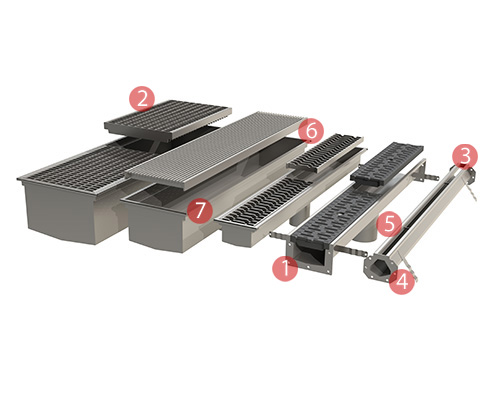 2
6
3
7
5
1
4